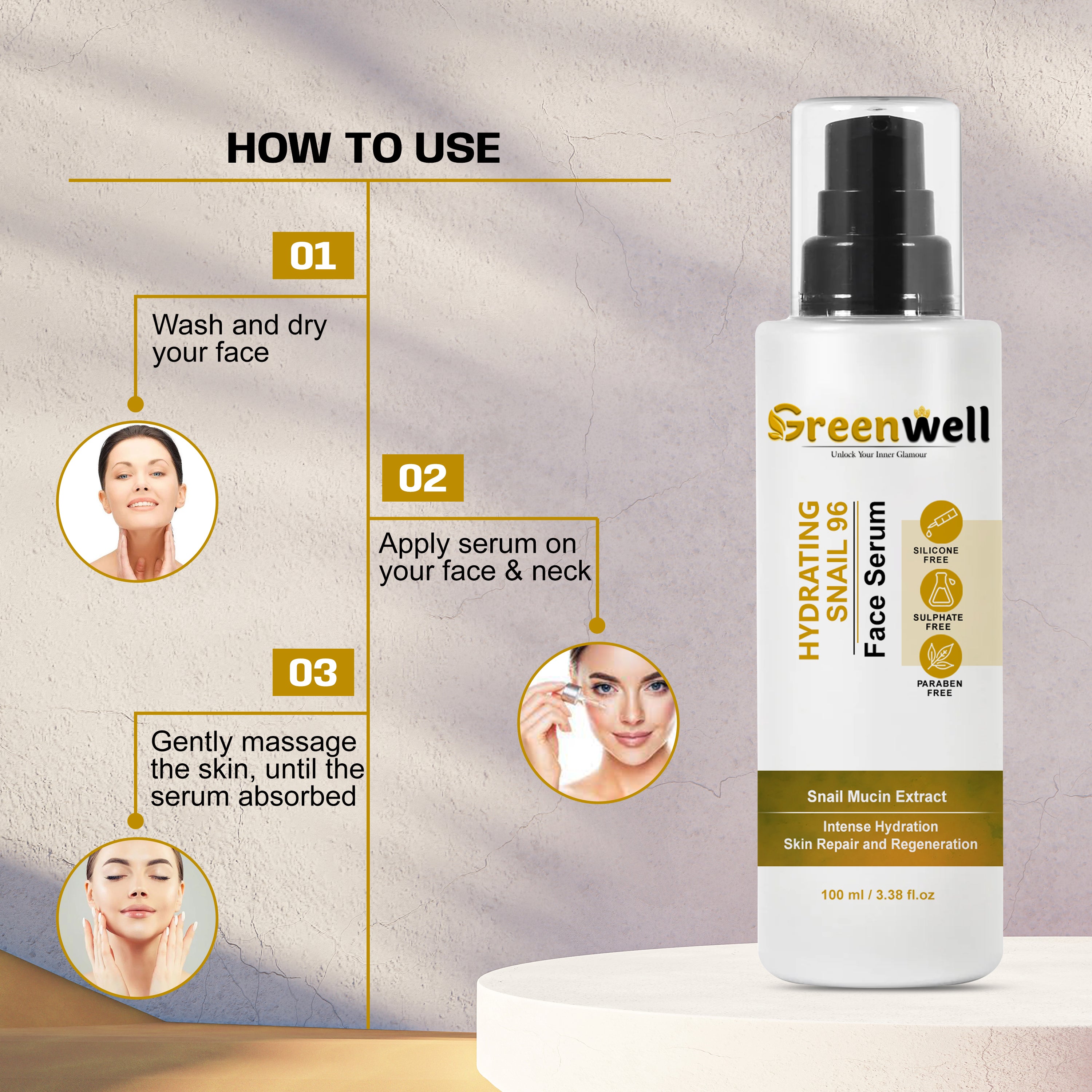 HOW TO USE

01

Wash and dry your face

02

Apply serum on your face & neck

03

Gently massage the skin, until the serum absorbed

Greenwell
Unlock Your Inner Glamour

HYDRATING SNAIL 96
Face Serum

SILICONE FREE

SULPHATE FREE

PARABEN FREE

Snail Mucin Extract

Intense Hydration
Skin Repair and Regeneration

100 ml / 3.38 fl.oz